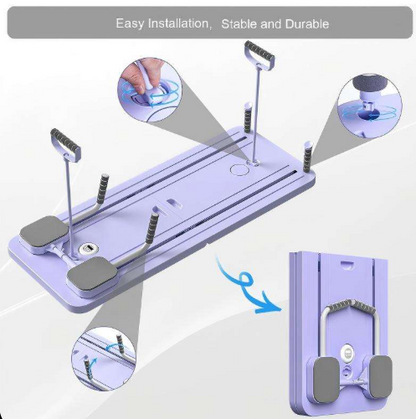 Easy Installation, Stable and Durable