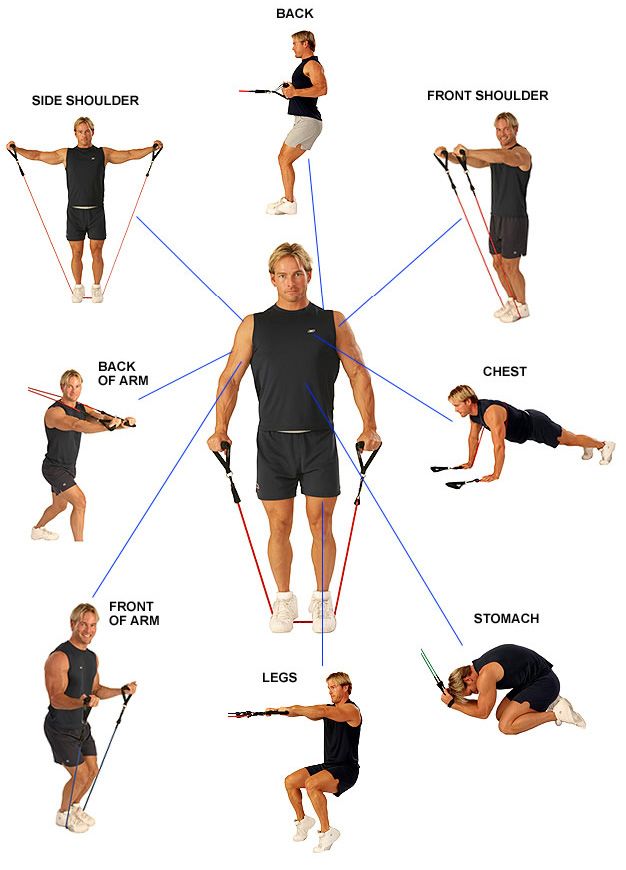 BACK

SIDE SHOULDER

FRONT SHOULDER

BACK OF ARM

CHEST

FRONT OF ARM

STOMACH

LEGS