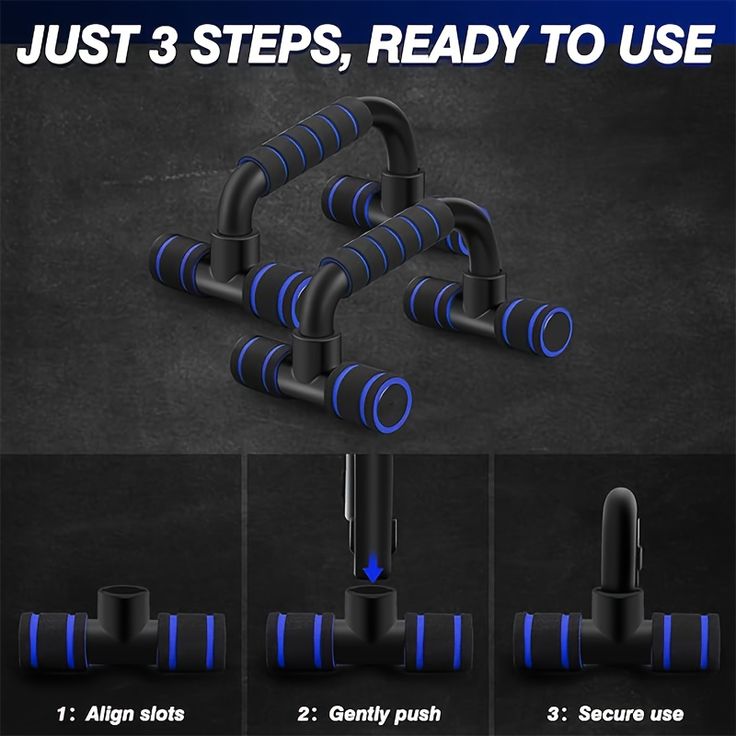 JUST 3 STEPS, READY TO USE

1: Align slots

2: Gently push

3: Secure use