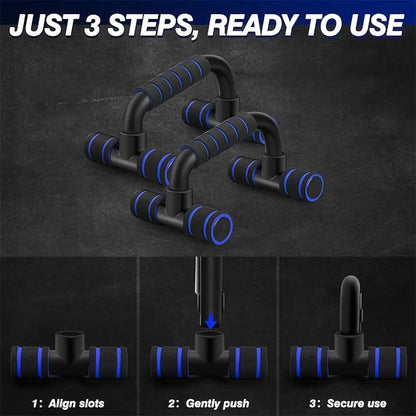 JUST 3 STEPS, READY TO USE

1: Align slots

2: Gently push

3: Secure use